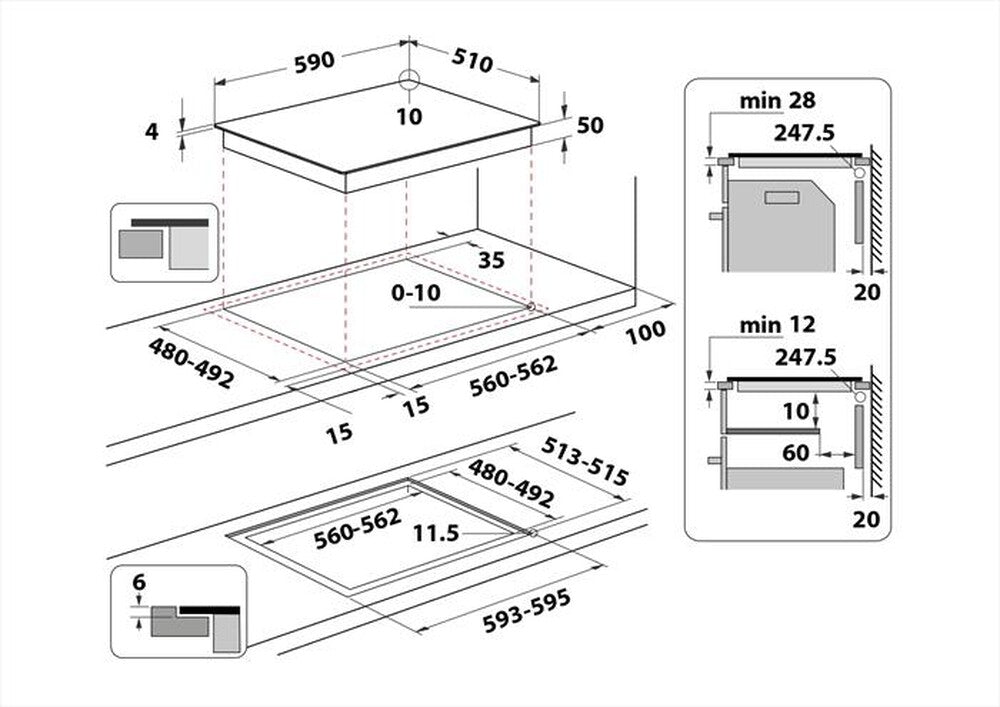 590
510
10
4
50
35
0-10
100
480-492
560-562
15
15
513-515
480-492
560-562
11.5
593-595
6
min 28
247.5
20
min 12
247.5
10
60
20