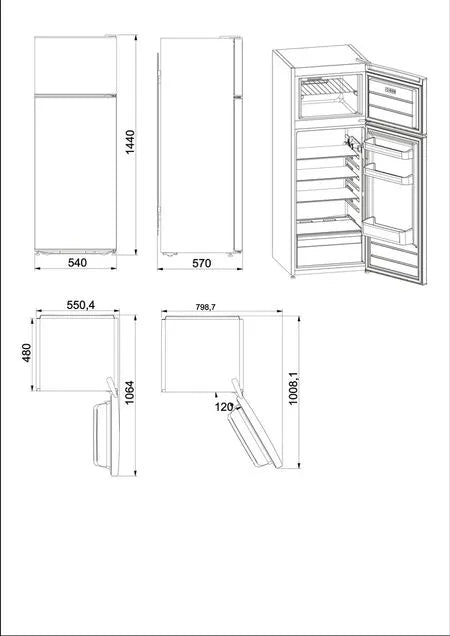 1440

540

570

550,4

480

1064

798,7

120°

1008,1